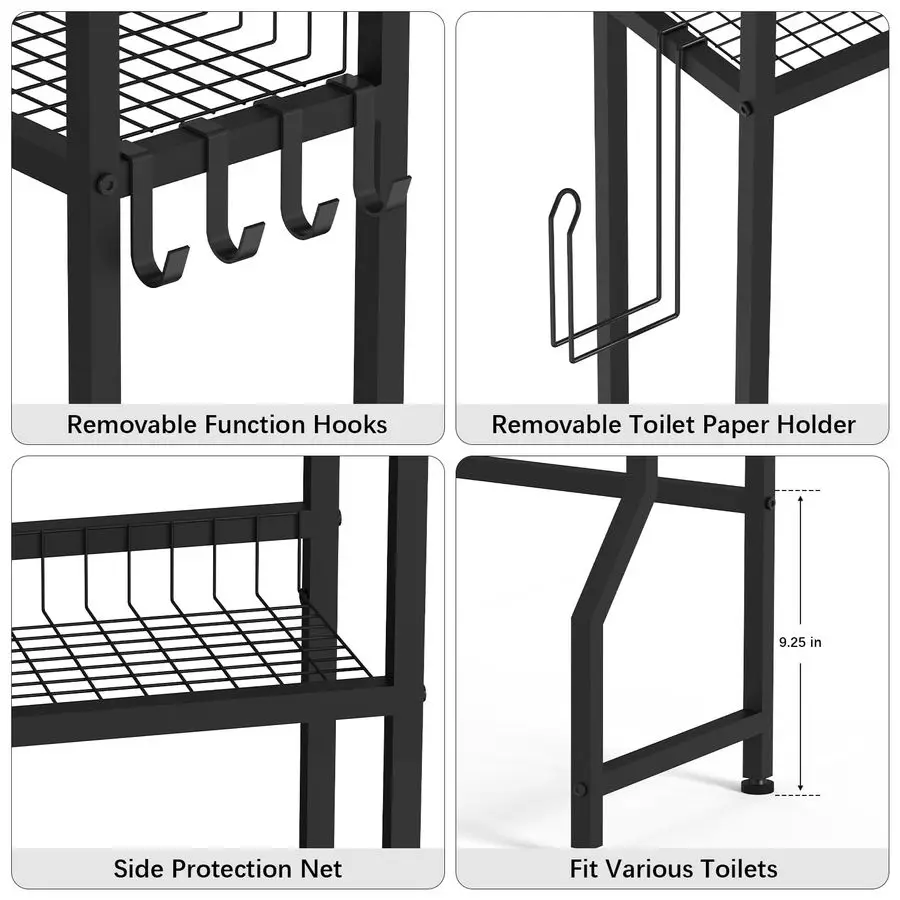 Removable Function Hooks

Removable Toilet Paper Holder

Side Protection Net

9.25 in

Fit Various Toilets